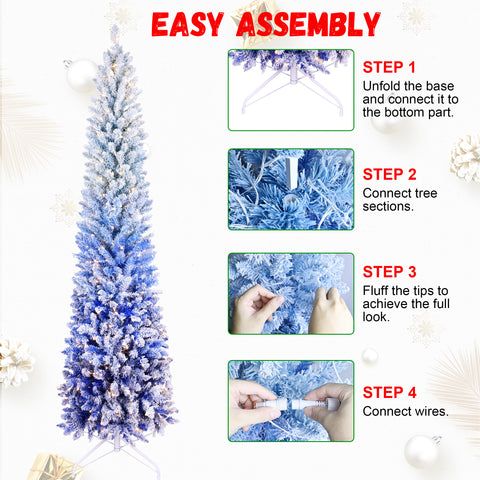 EASY ASSEMBLY

STEP 1
Unfold the base and connect it to the bottom part.

STEP 2
Connect tree sections.

STEP 3
Fluff the tips to achieve the full look.

STEP 4
Connect wires.