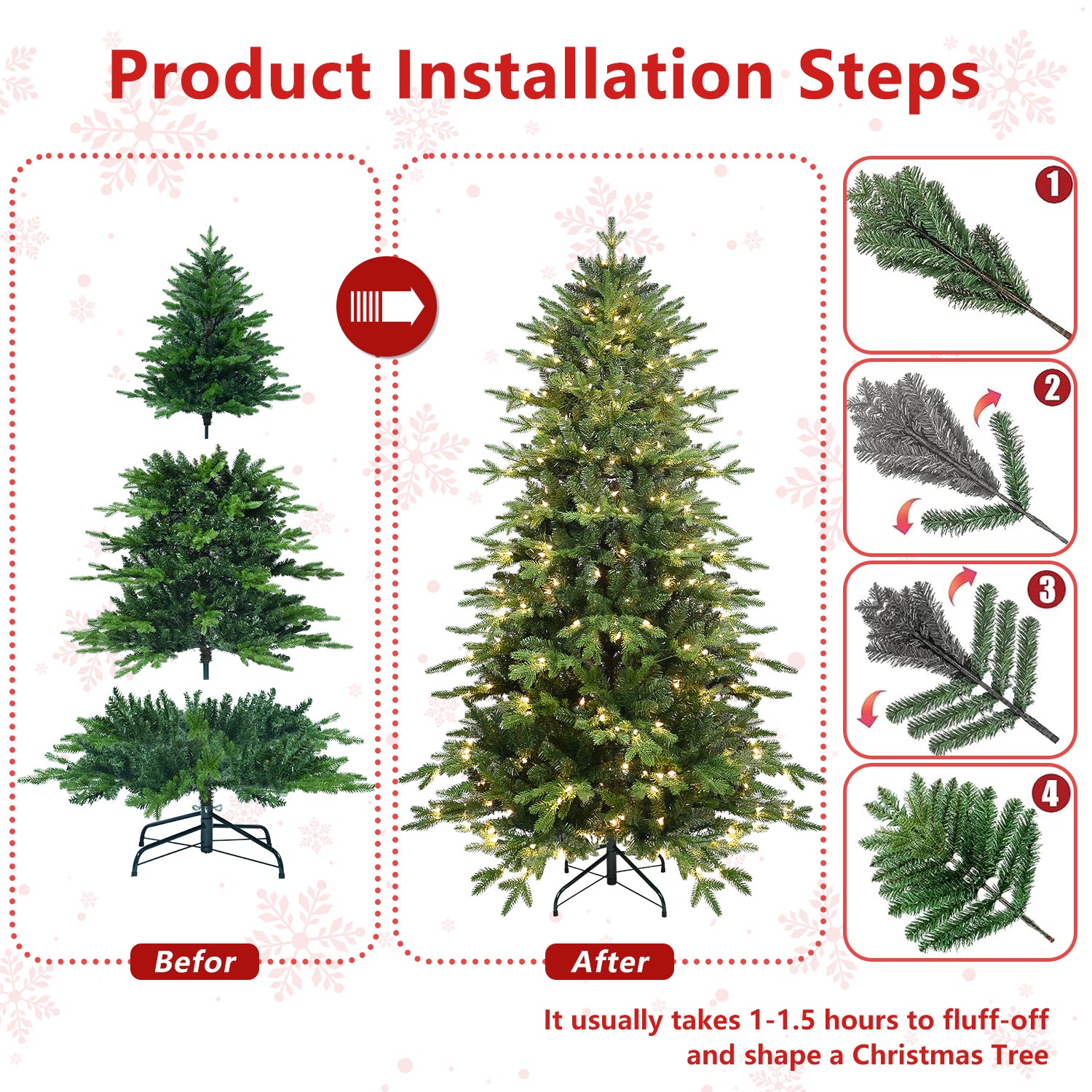 Product Installation Steps

Befor

After

1

2

3

4

It usually takes 1-1.5 hours to fluff-off and shape a Christmas Tree