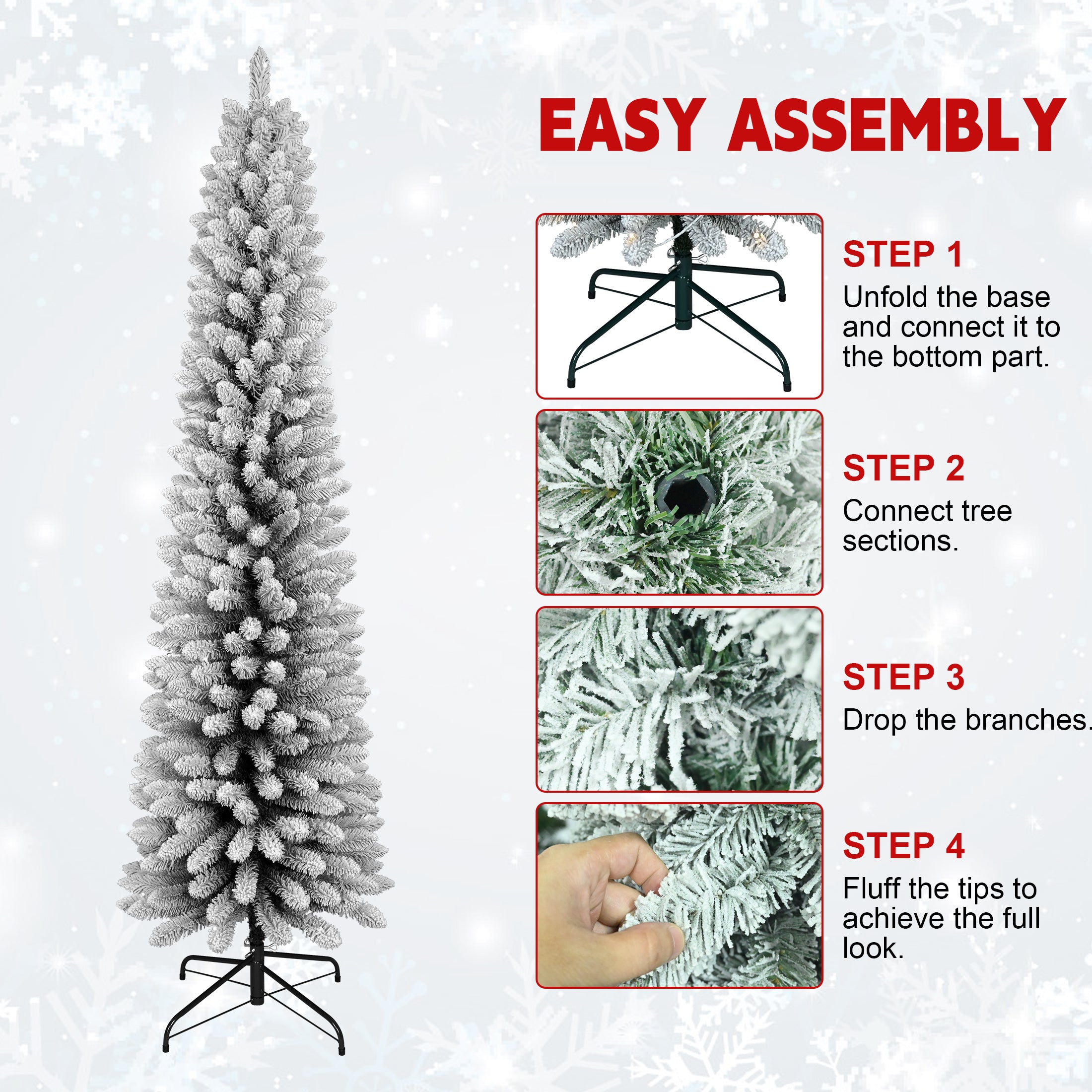 EASY ASSEMBLY

STEP 1
Unfold the base and connect it to the bottom part.

STEP 2
Connect tree sections.

STEP 3
Drop the branches.

STEP 4
Fluff the tips to achieve the full look.