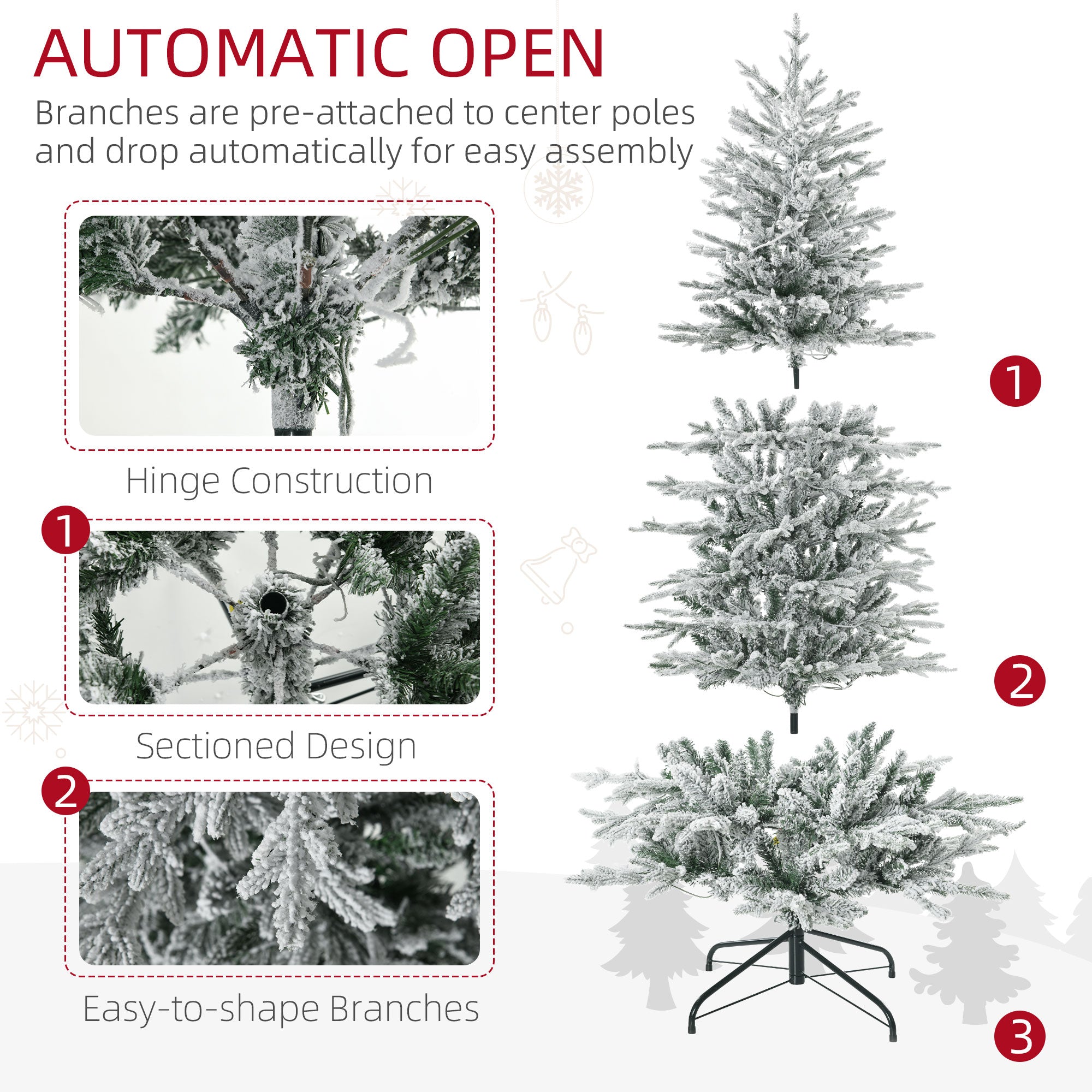 AUTOMATIC OPEN

Branches are pre-attached to center poles and drop automatically for easy assembly

Hinge Construction

1

Sectioned Design

2

Easy-to-shape Branches

1

2

3