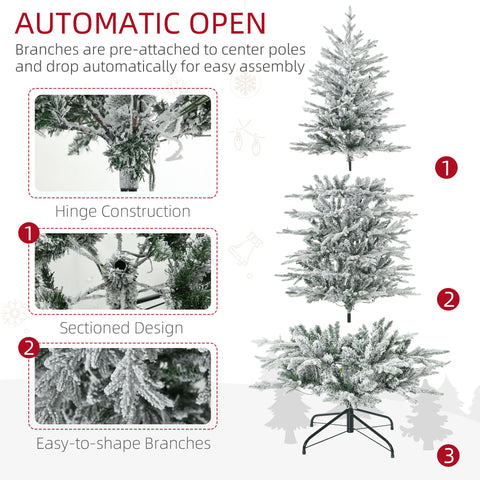 AUTOMATIC OPEN
Branches are pre-attached to center poles and drop automatically for easy assembly

Hinge Construction

1
Sectioned Design

2
Easy-to-shape Branches

1

2

3